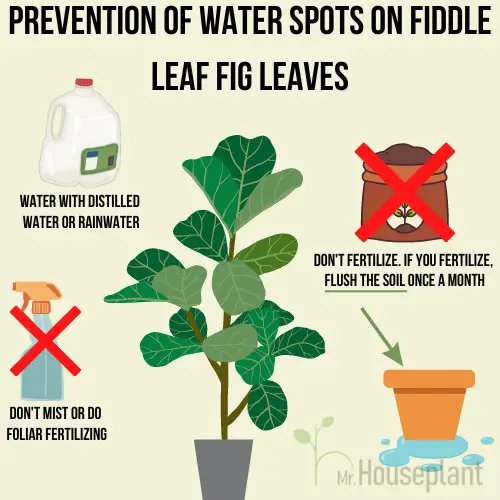 PREVENTION OF WATER SPOTS ON FIDDLE LEAF FIG LEAVES

WATER WITH DISTILLED WATER OR RAINWATER

DON'T FERTILIZE. IF YOU FERTILIZE, FLUSH THE SOIL ONCE A MONTH

DON'T MIST OR DO FOLIAR FERTILIZING

Mr. Houseplant